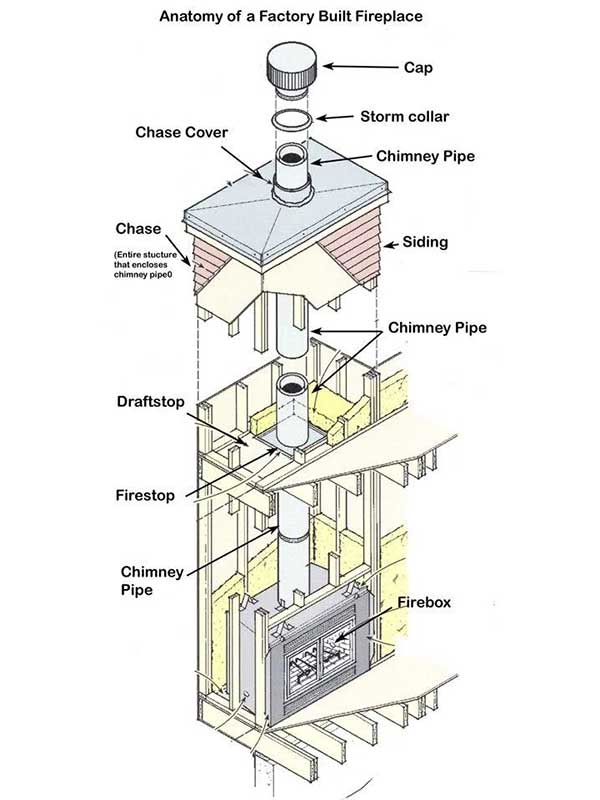 Anatomy of a Factory Built Fireplace

Cap

Storm collar

Chase Cover

Chimney Pipe

Chase

(Entire stucture that encloses chimney pipe0

Siding

Chimney Pipe

Draftstop

Firestop

Chimney Pipe

Firebox